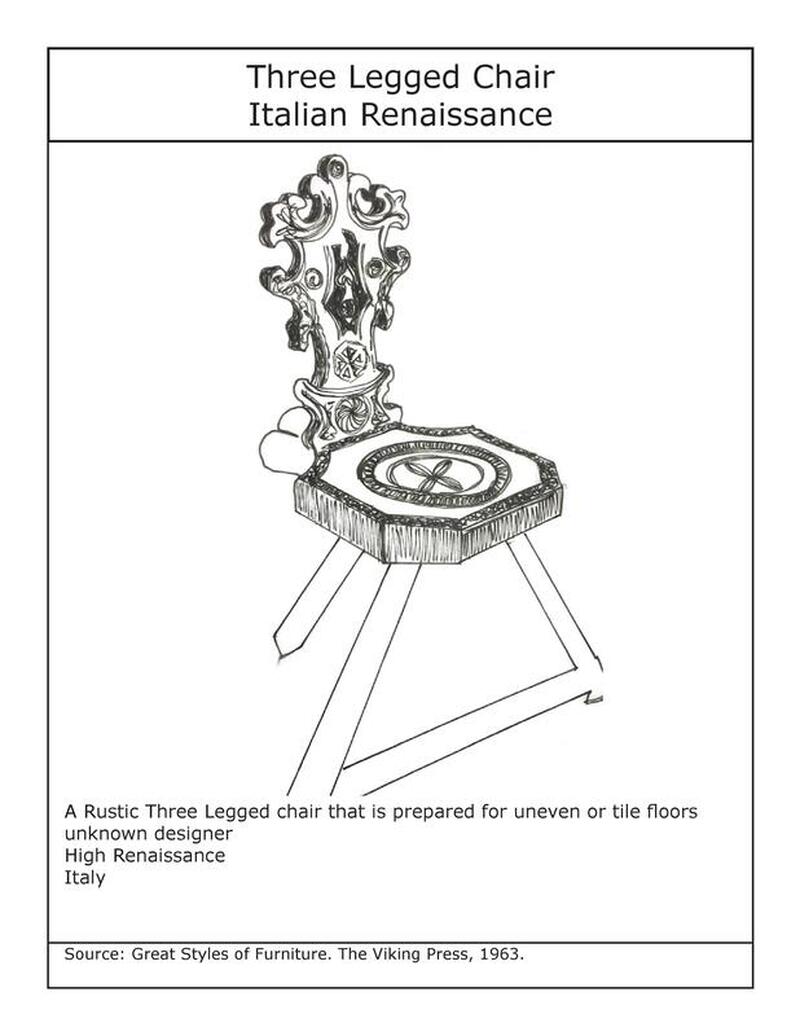 Three Legged Chair
Italian Renaissance

A Rustic Three Legged chair that is prepared for uneven or tile floors
unknown designer
High Renaissance
Italy

Source: Great Styles of Furniture. The Viking Press, 1963.