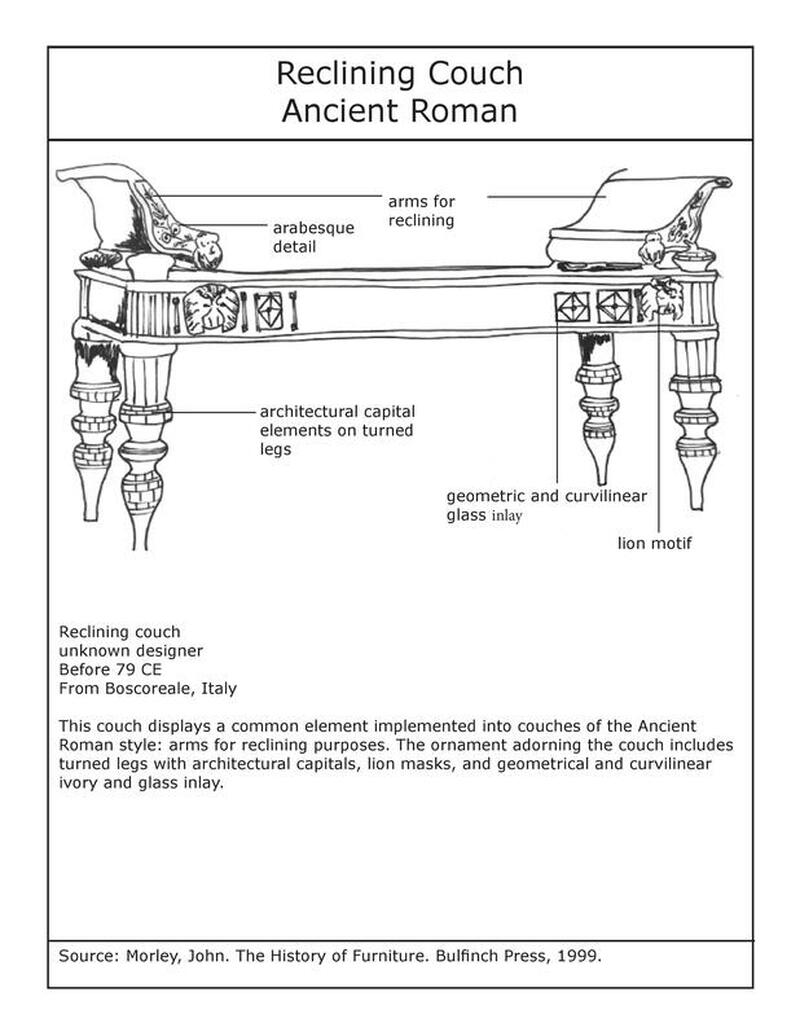 Reclining Couch
Ancient Roman

arms for reclining

arabesque detail

architectural capital elements on turned legs

geometric and curvilinear glass inlay

lion motif

Reclining couch
unknown designer
Before 79 CE
From Boscoreale, Italy

This couch displays a common element implemented into couches of the Ancient Roman style: arms for reclining purposes. The ornament adorning the couch includes turned legs with architectural capitals, lion masks, and geometrical and curvilinear ivory and glass inlay.

Source: Morley, John. The History of Furniture. Bulfinch Press, 1999.